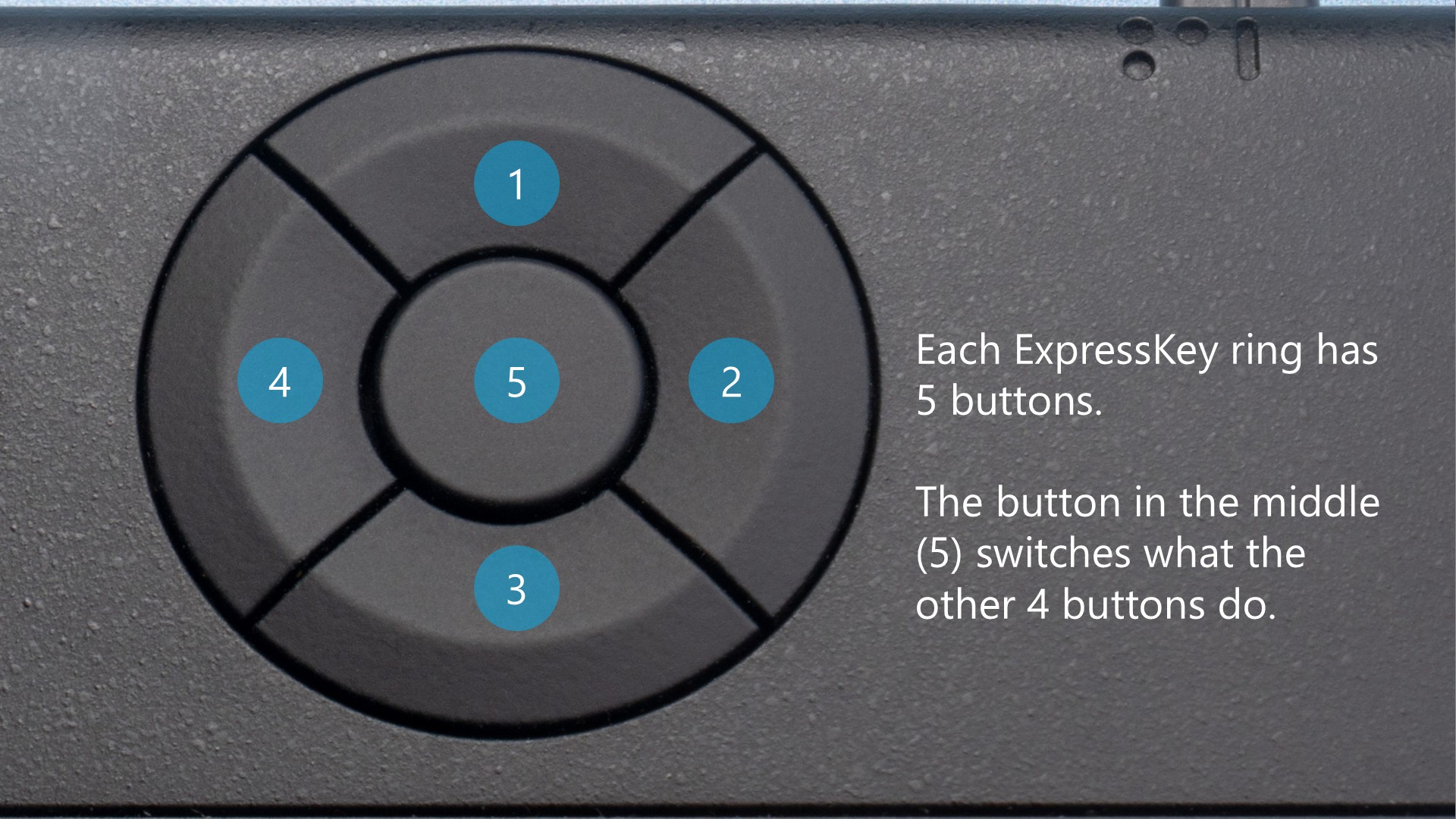 1

4

5

2

3

Each ExpressKey ring has 5 buttons.

The button in the middle (5) switches what the other 4 buttons do.