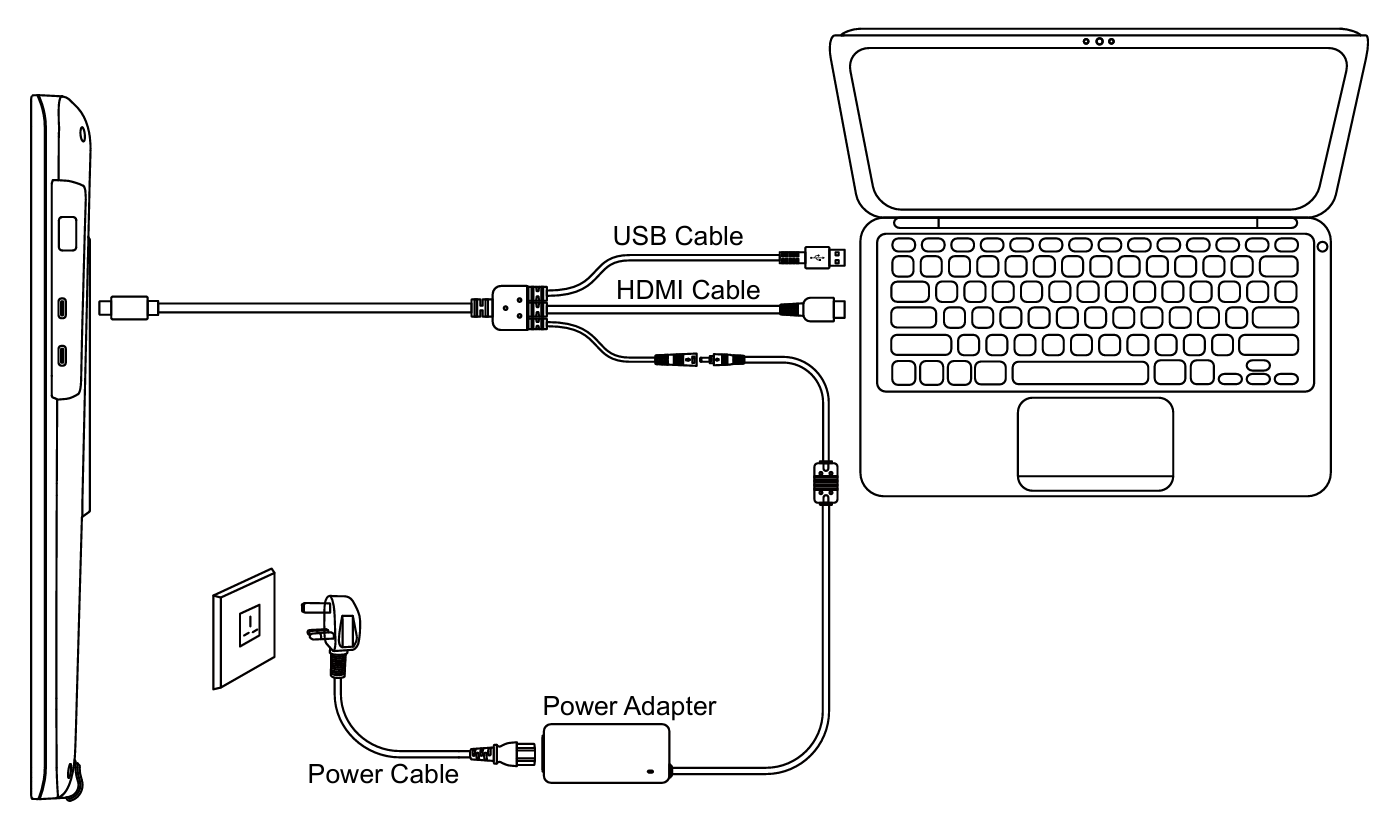 USB Cable
HDMI Cable
Power Adapter
Power Cable