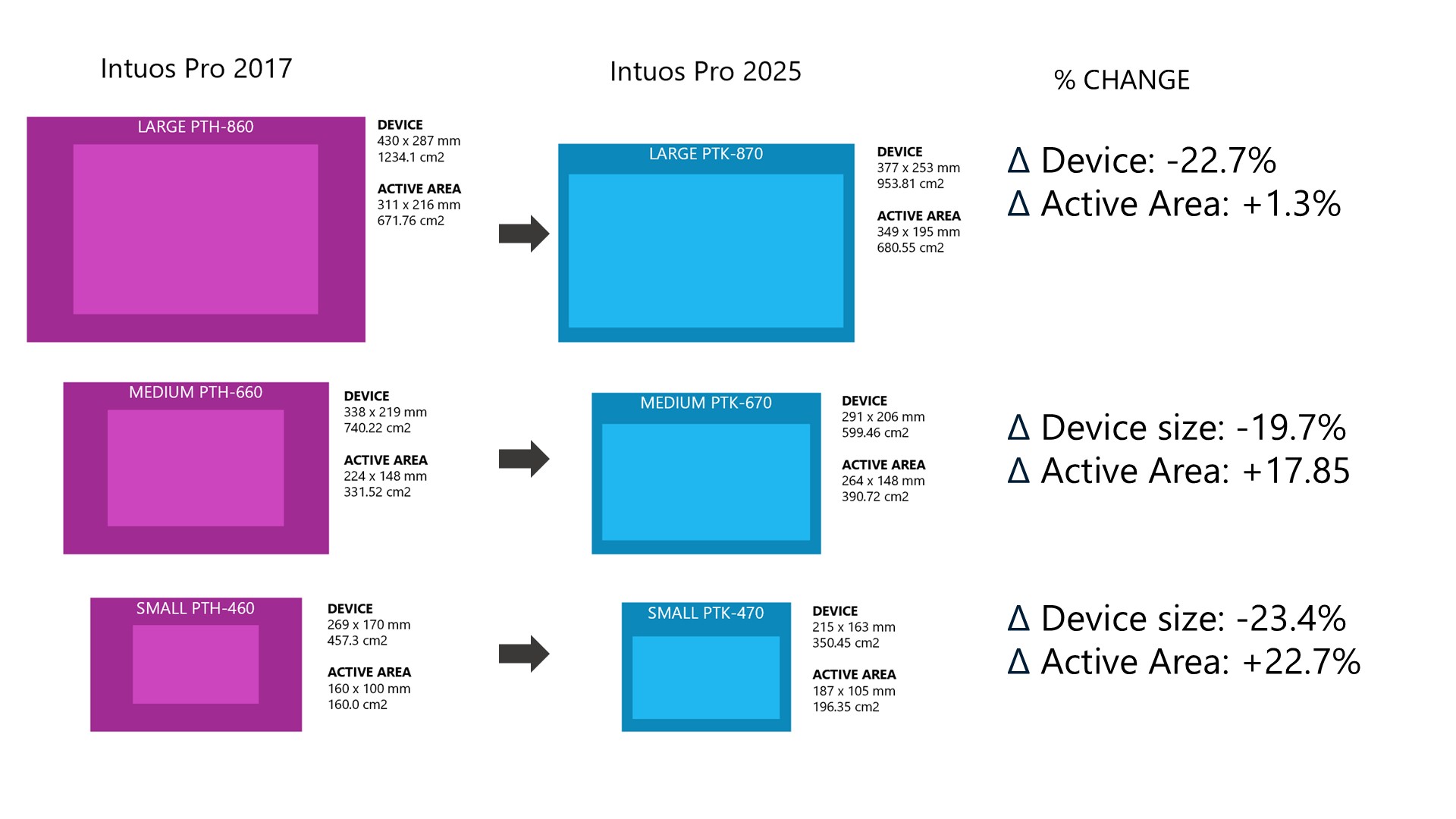 Intuos Pro 2017

Intuos Pro 2025

% CHANGE

LARGE PTH-860

DEVICE
430 x 287 mm
1234.1 cm2

ACTIVE AREA
311 x 216 mm
671.76 cm2

LARGE PTK-870

DEVICE
377 x 253 mm
953.81 cm2

ACTIVE AREA
349 x 195 mm
680.55 cm2

Δ Device: -22.7%
Δ Active Area: +1.3%

MEDIUM PTH-660

DEVICE
338 x 219 mm
740.22 cm2

ACTIVE AREA
224 x 148 mm
331.52 cm2

MEDIUM PTK-670

DEVICE
291 x 206 mm
599.46 cm2

ACTIVE AREA
264 x 148 mm
390.72 cm2

Δ Device size: -19.7%
Δ Active Area: +17.85

SMALL PTH-460

DEVICE
269 x 170 mm
457.3 cm2

ACTIVE AREA
160 x 100 mm
160.0 cm2

SMALL PTK-470

DEVICE
215 x 163 mm
350.45 cm2

ACTIVE AREA
187 x 105 mm
196.35 cm2

Δ Device size: -23.4%
Δ Active Area: +22.7%